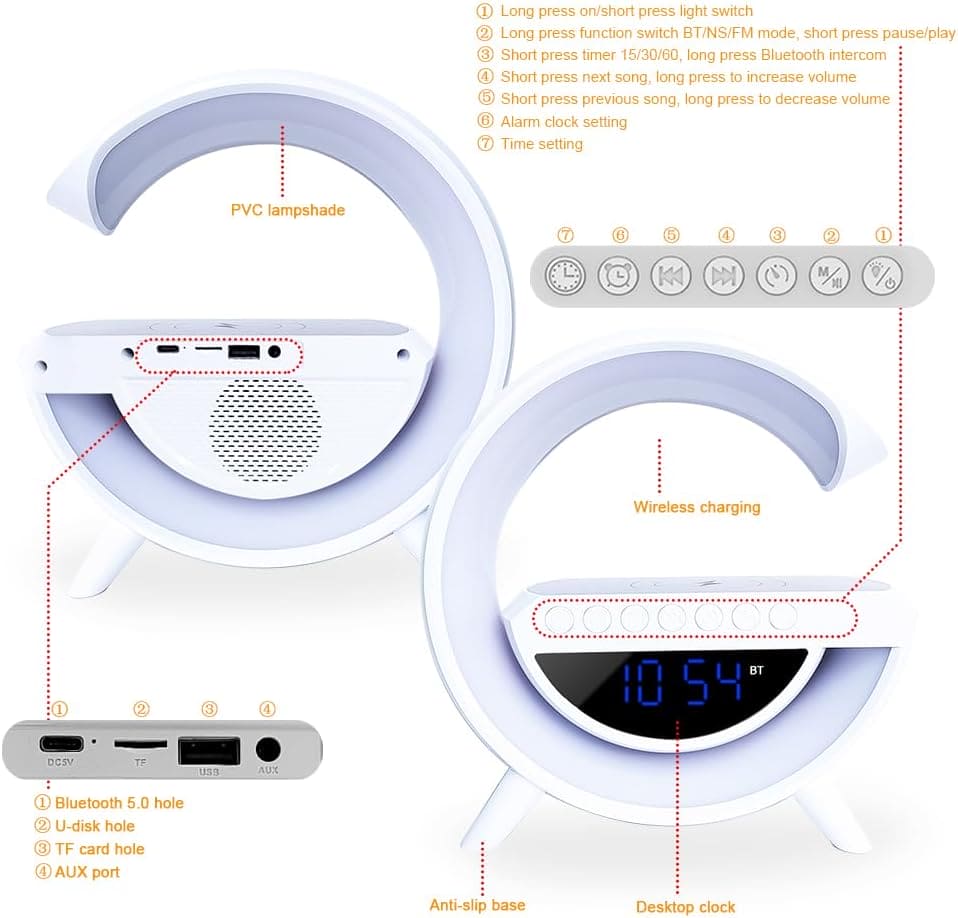 ① Long press on/short press light switch
② Long press function switch BT/NS/FM mode, short press pause/play
③ Short press timer 15/30/60, long press Bluetooth intercom
④ Short press next song, long press to increase volume
⑤ Short press previous song, long press to decrease volume
⑥ Alarm clock setting
⑦ Time setting

PVC lampshade

⑦ ⑥ ⑤ ④ ③ ② ①

M

Wireless charging

10 54 BT

① ② ③ ④
DC5V TF USB AUX

① Bluetooth 5.0 hole
② U-disk hole
③ TF card hole
④ AUX port

Anti-slip base

Desktop clock